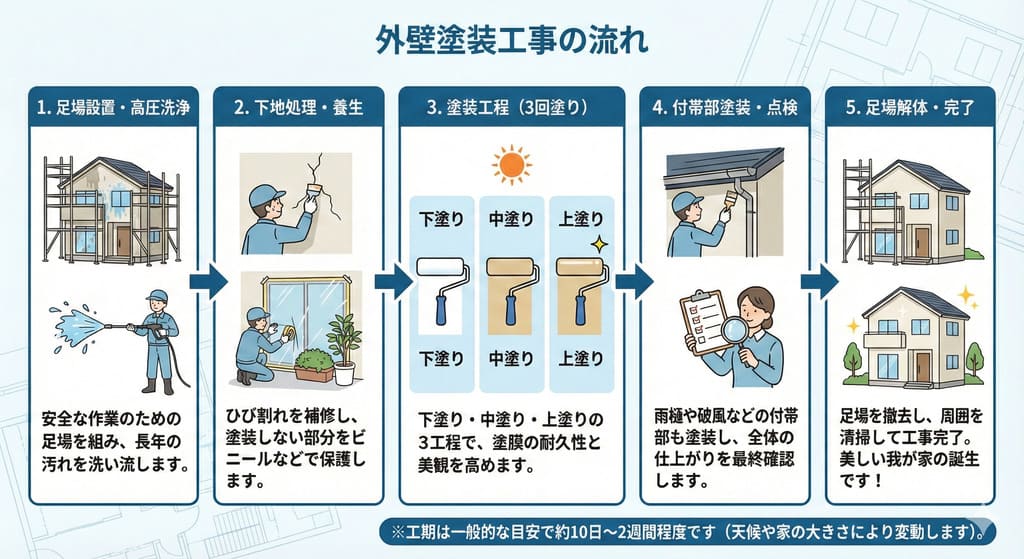 外壁塗装工事の流れ

1. 足場設置・高圧洗浄

安全な作業のための足場を組み、長年の汚れを洗い流します。

2. 下地処理・養生

ひび割れを補修し、塗装しない部分をビニールなどで保護します。

3. 塗装工程（3回塗り）

下塗り

中塗り

上塗り

下塗り

中塗り

上塗り

下塗り・中塗り・上塗りの3工程で、塗膜の耐久性と美観を高めます。

4. 付帯部塗装・点検

雨樋や破風などの付帯部も塗装し、全体の仕上がりを最終確認します。

5. 足場解体・完了

足場を撤去し、周囲を清掃して工事完了。美しい我が家の誕生です！

※工期は一般的な目安で約10日〜2週間程度です（天候や家の大きさにより変動します）。